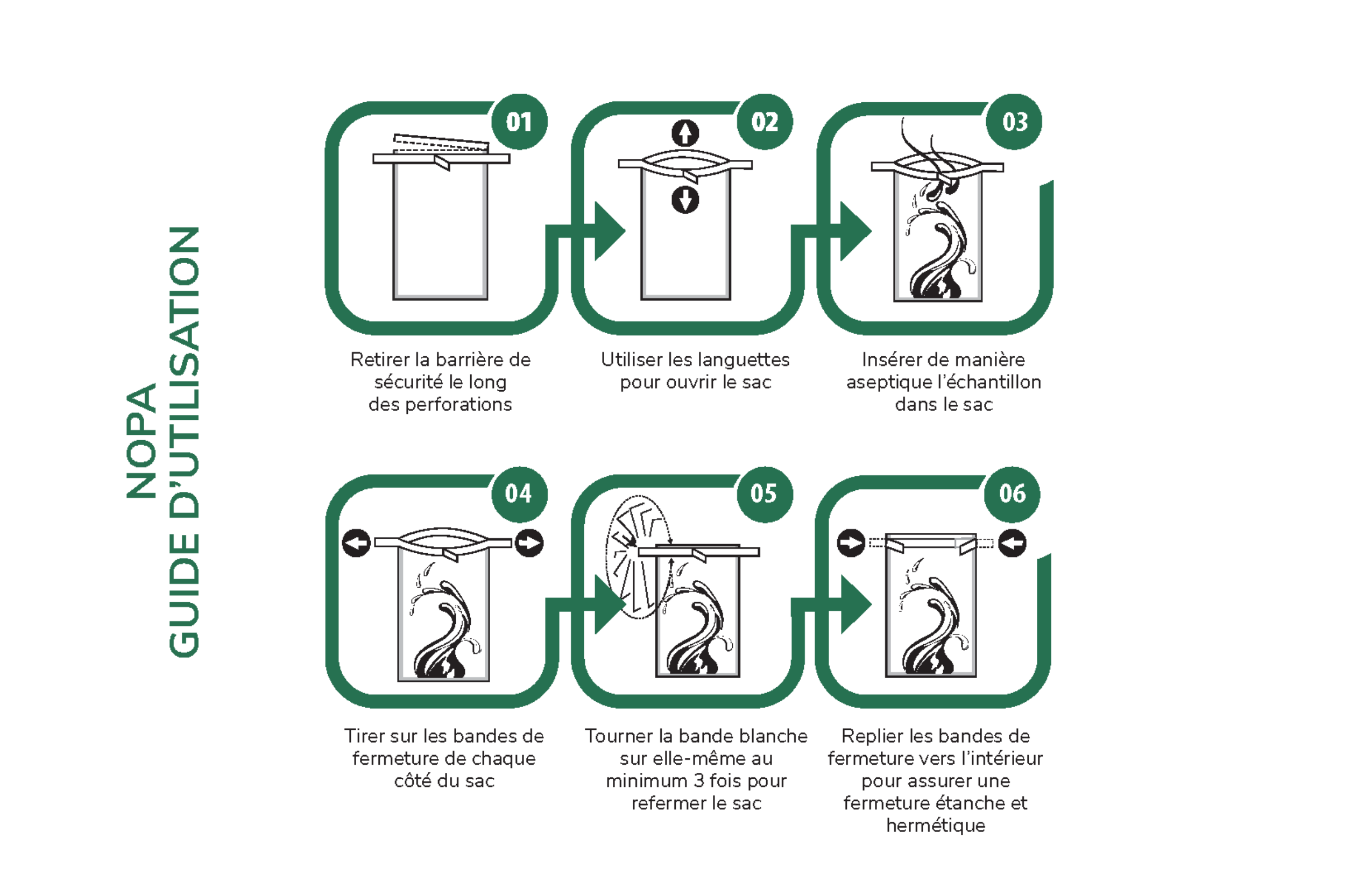 NOPA
GUIDE D'UTILISATION

01

Retirer la barrière de sécurité le long des perforations

02

Utiliser les languettes pour ouvrir le sac

03

Insérer de manière aseptique l'échantillon dans le sac

04

Tirer sur les bandes de fermeture de chaque côté du sac

05

Tourner la bande blanche sur elle-même au minimum 3 fois pour refermer le sac

06

Replier les bandes de fermeture vers l'intérieur pour assurer une fermeture étanche et hermétique